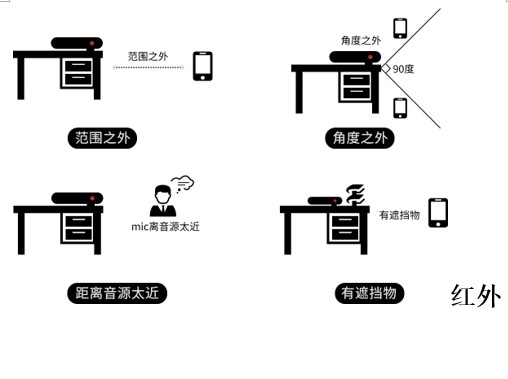 范围之外

范围之外

角度之外

90度

角度之外

mic离音源太近

距离音源太近

有遮挡物

有遮挡物

红外